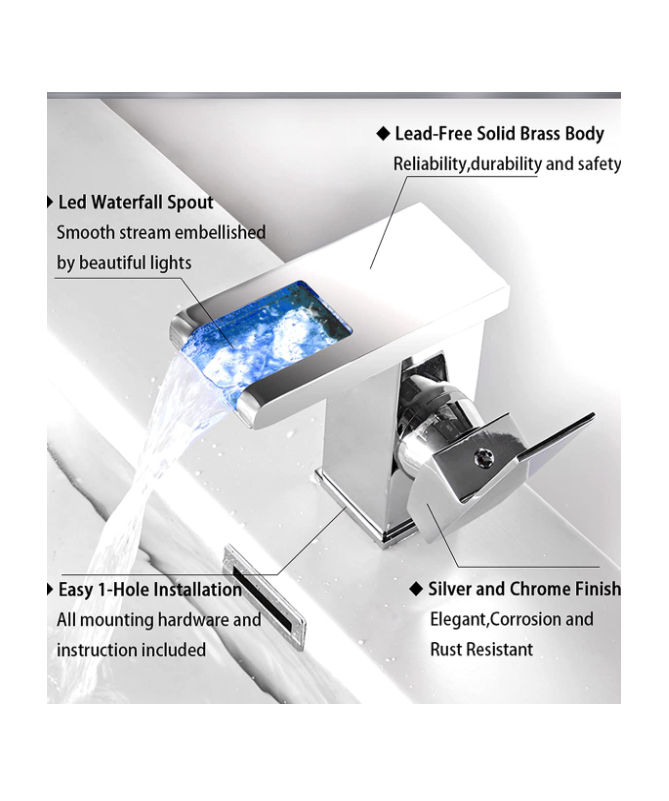 ◆ Lead-Free Solid Brass Body
Reliability,durability and safety

◆ Led Waterfall Spout
Smooth stream embellished by beautiful lights

◆ Easy 1-Hole Installation
All mounting hardware and instruction included

◆ Silver and Chrome Finish
Elegant,Corrosion and Rust Resistant